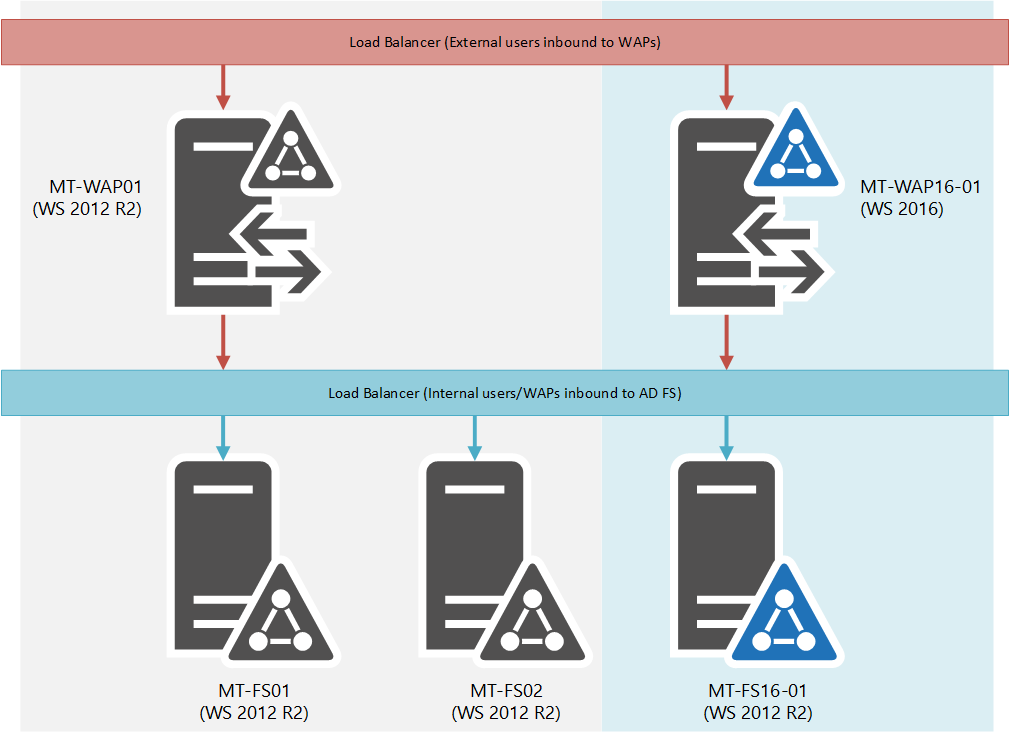 Load Balancer (External users inbound to WAPs)

MT-WAP01
(WS 2012 R2)

MT-WAP16-01
(WS 2016)

Load Balancer (Internal users/WAPs inbound to AD FS)

MT-FS01
(WS 2012 R2)

MT-FS02
(WS 2012 R2)

MT-FS16-01
(WS 2012 R2)